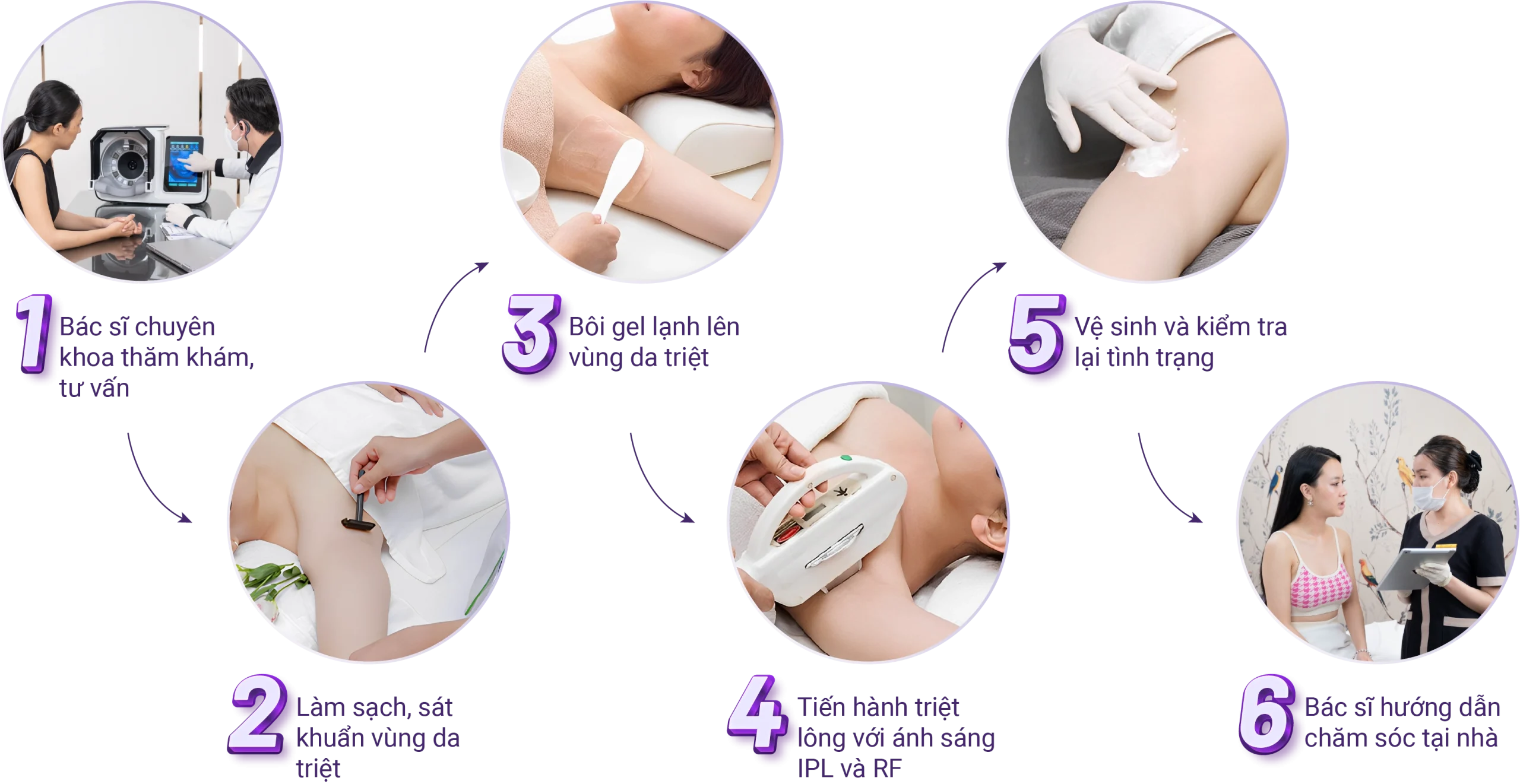 1 Bác sĩ chuyên khoa thăm khám, tư vấn

2 Làm sạch, sát khuẩn vùng da triệt

3 Bôi gel lạnh lên vùng da triệt

4 Tiến hành triệt lông với ánh sáng IPL và RF

5 Vệ sinh và kiểm tra lại tình trạng

6 Bác sĩ hướng dẫn chăm sóc tại nhà